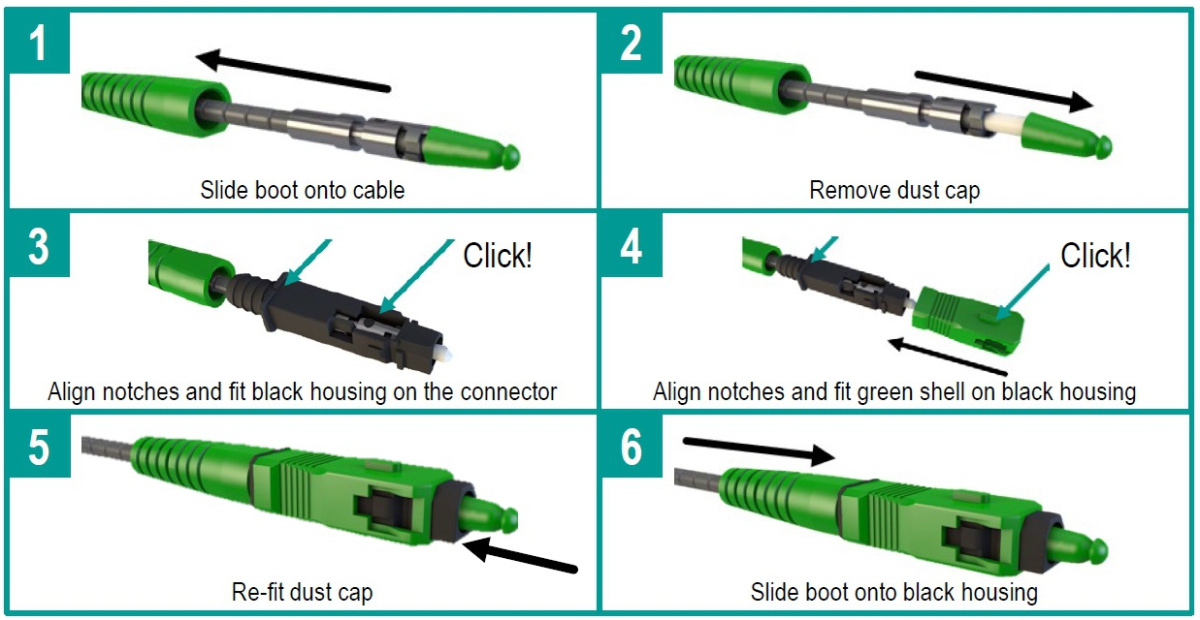 1
Slide boot onto cable

2
Remove dust cap

3
Click!
Align notches and fit black housing on the connector

4
Click!
Align notches and fit green shell on black housing

5
Re-fit dust cap

6
Slide boot onto black housing