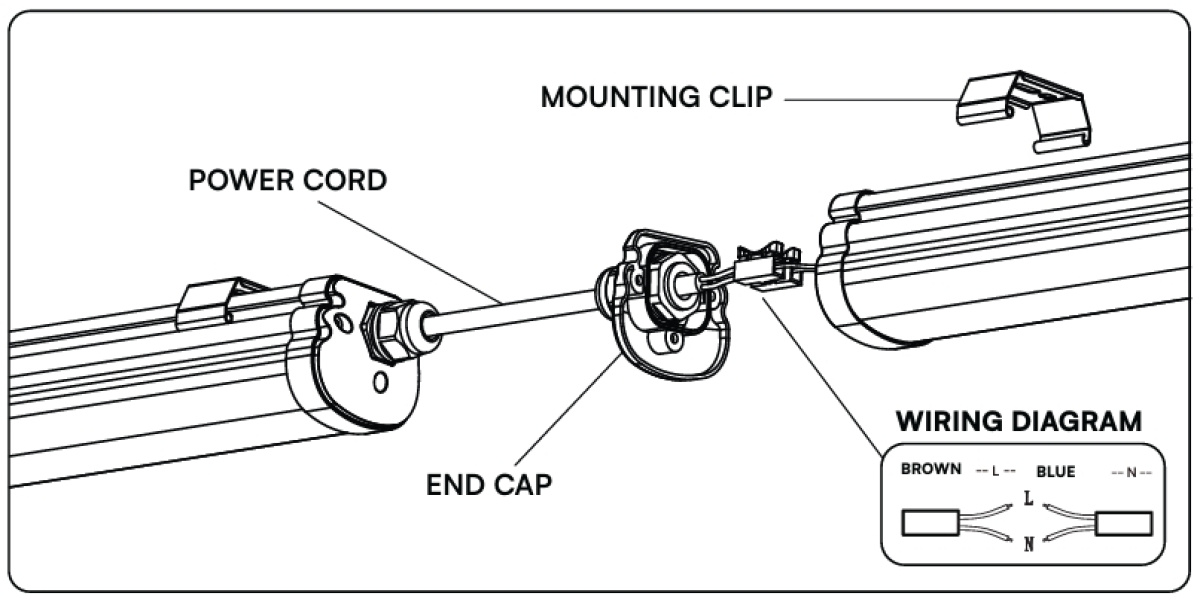 MOUNTING CLIP

POWER CORD

END CAP

WIRING DIAGRAM

BROWN -- L -- BLUE -- N --

L

N