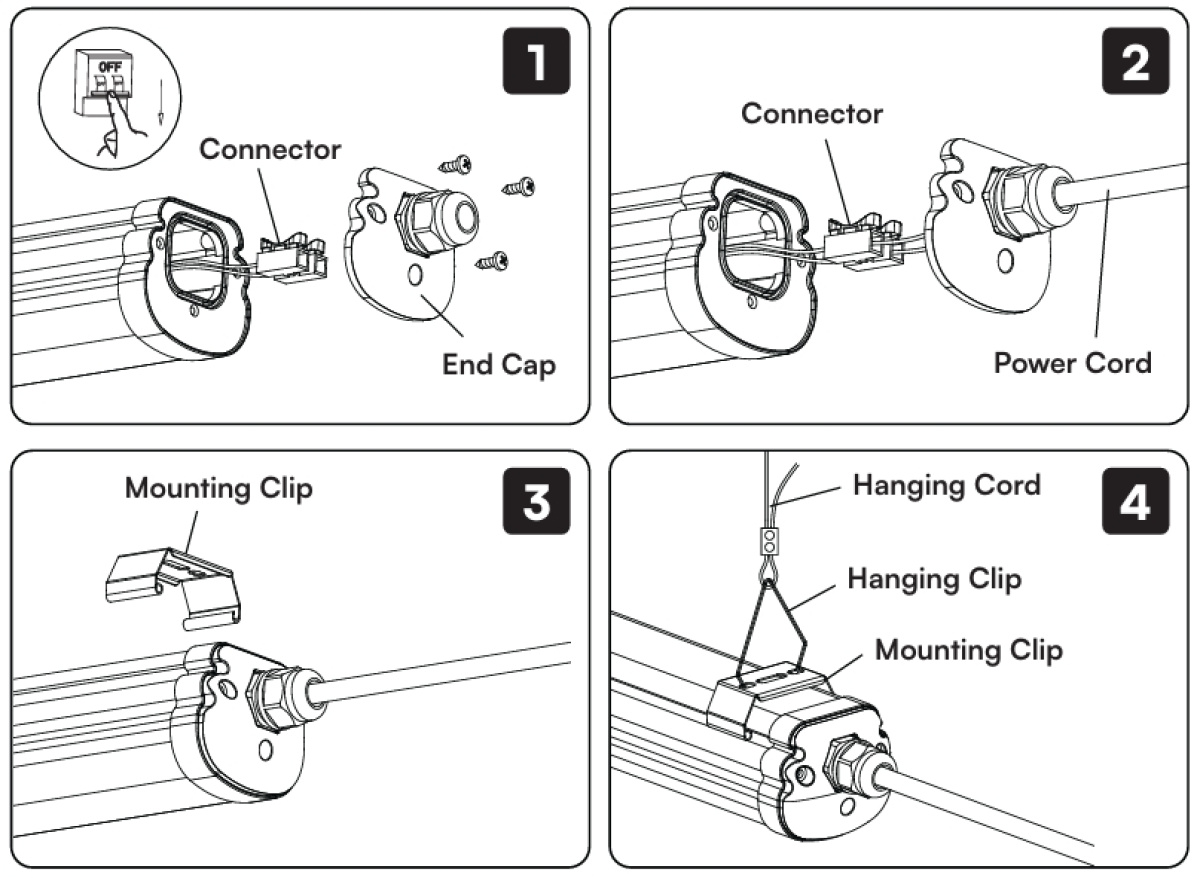 1

OFF

Connector

End Cap

2

Connector

Power Cord

3

Mounting Clip

4

Hanging Cord

Hanging Clip

Mounting Clip