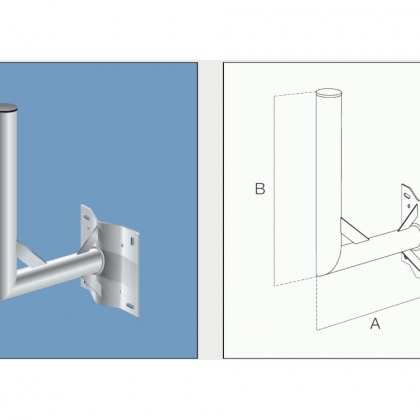 B

A